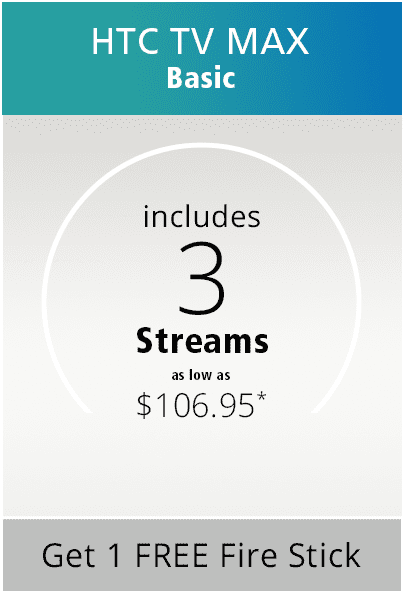 HTC TV MAX
Basic

includes
3
Streams
as low as
$106.95*

Get 1 FREE Fire Stick