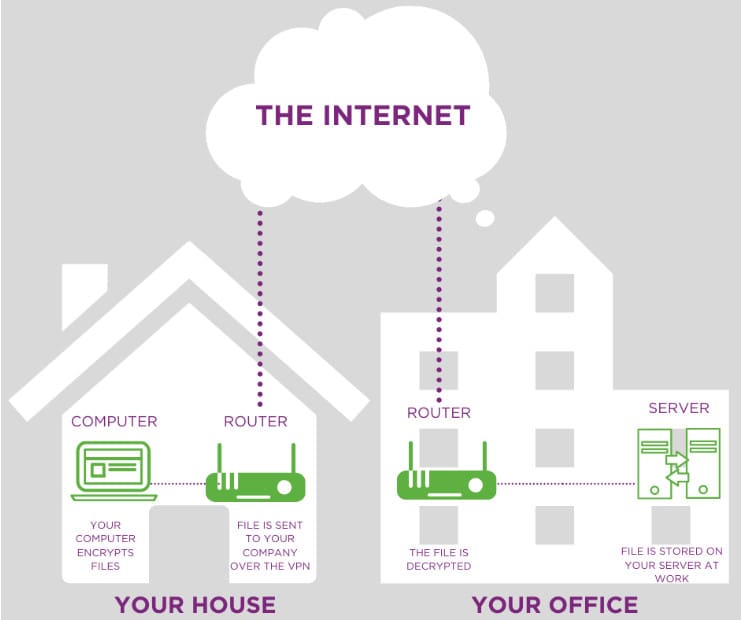 THE INTERNET

COMPUTER

ROUTER

YOUR COMPUTER ENCRYPTS FILES

FILE IS SENT TO YOUR COMPANY OVER THE VPN

YOUR HOUSE

ROUTER

SERVER

THE FILE IS DECRYPTED

FILE IS STORED ON YOUR SERVER AT WORK

YOUR OFFICE